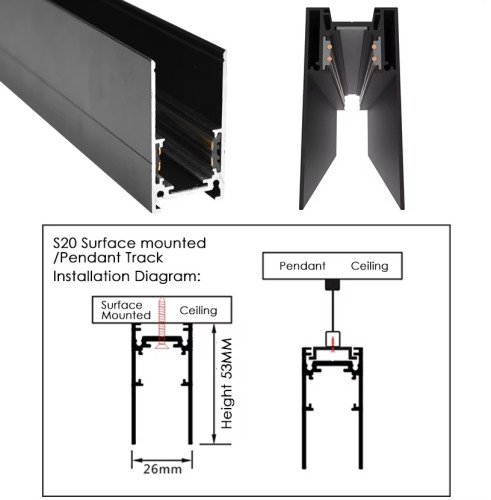 S20 Surface mounted /Pendant Track
Installation Diagram:

Surface Mounted
Ceiling

Height 53MM

26mm

Pendant
Ceiling